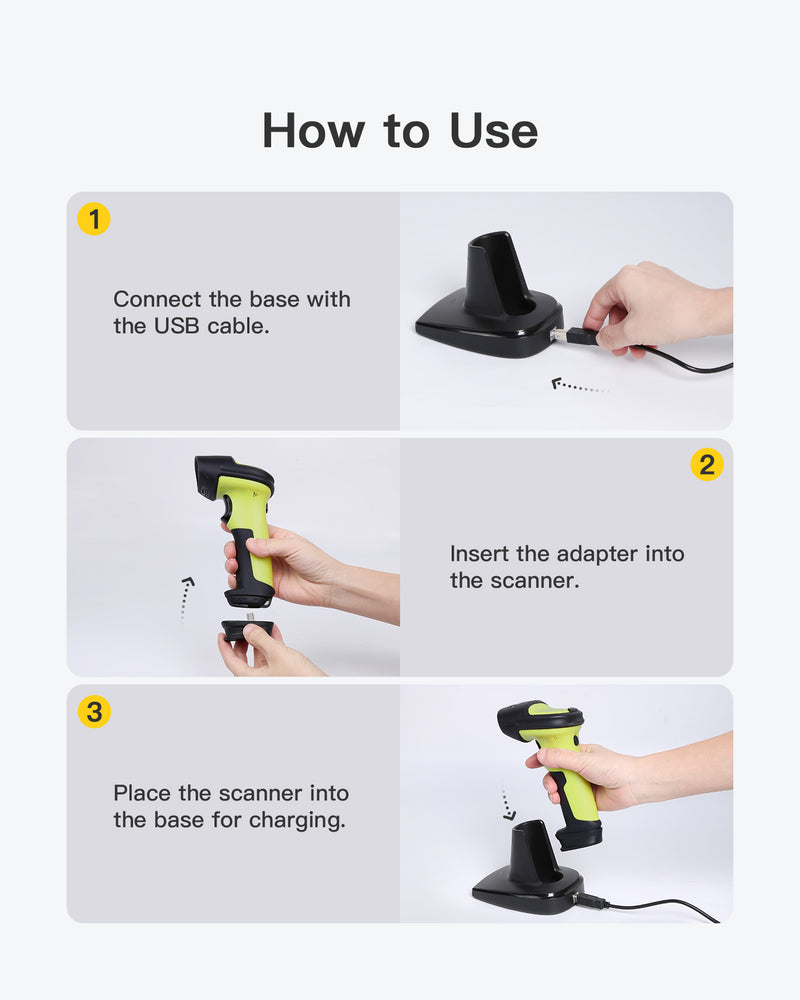 How to Use

1

Connect the base with the USB cable.

2

Insert the adapter into the scanner.

3

Place the scanner into the base for charging.